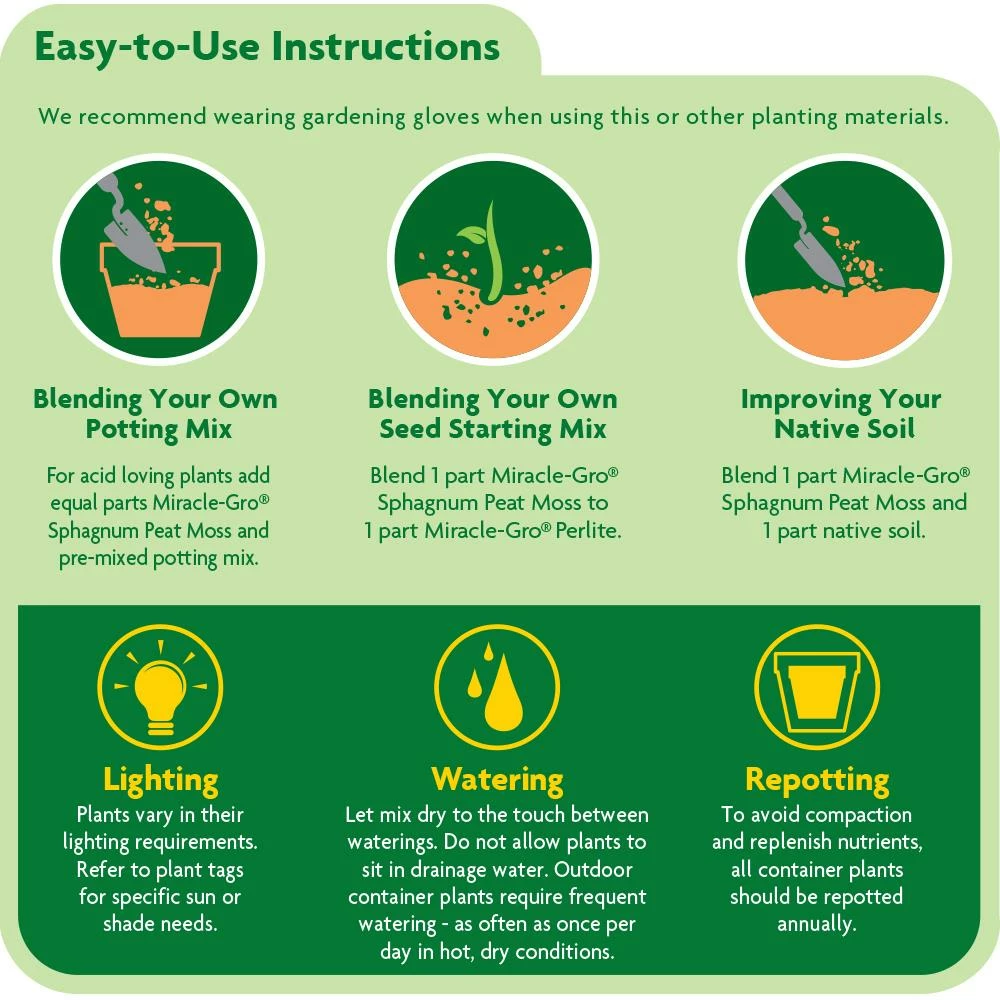 Easy-to-Use Instructions

We recommend wearing gardening gloves when using this or other planting materials.

Blending Your Own Potting Mix

For acid loving plants add equal parts Miracle-Gro® Sphagnum Peat Moss and pre-mixed potting mix.

Blending Your Own Seed Starting Mix

Blend 1 part Miracle-Gro® Sphagnum Peat Moss to 1 part Miracle-Gro® Perlite.

Improving Your Native Soil

Blend 1 part Miracle-Gro® Sphagnum Peat Moss and 1 part native soil.

Lighting

Plants vary in their lighting requirements. Refer to plant tags for specific sun or shade needs.

Watering

Let mix dry to the touch between waterings. Do not allow plants to sit in drainage water. Outdoor container plants require frequent watering - as often as once per day in hot, dry conditions.

Repotting

To avoid compaction and replenish nutrients, all container plants should be repotted annually.